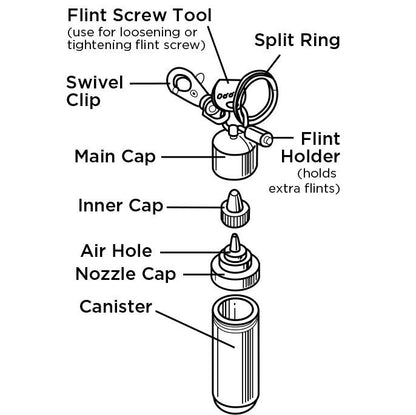 Flint Screw Tool
(use for loosening or tightening flint screw)

Split Ring

Swivel Clip

Flint Holder
(holds extra flints)

Main Cap

Inner Cap

Air Hole

Nozzle Cap

Canister